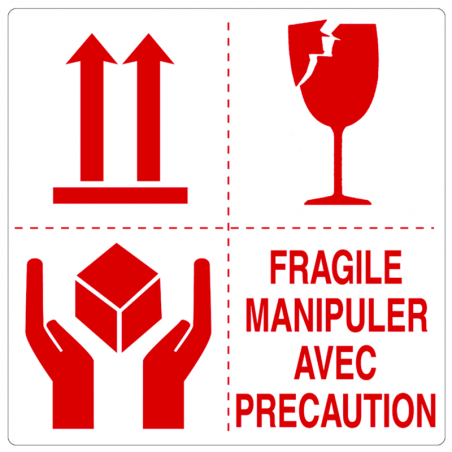 FRAGILE
MANIPULER
AVEC
PRECAUTION